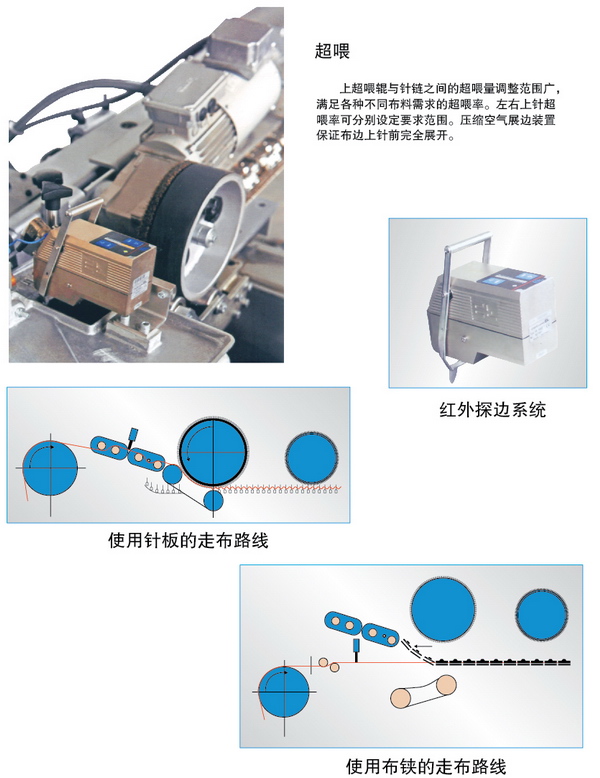 超喂

上超喂辊与针链之间的超喂量调整范围广，满足各种不同布料需求的超喂率。左右上针超喂率可分别设定要求范围。压缩空气展边装置保证布边上针前完全展开。

红外探边系统

使用针板的走布路线

使用布铗的走布路线