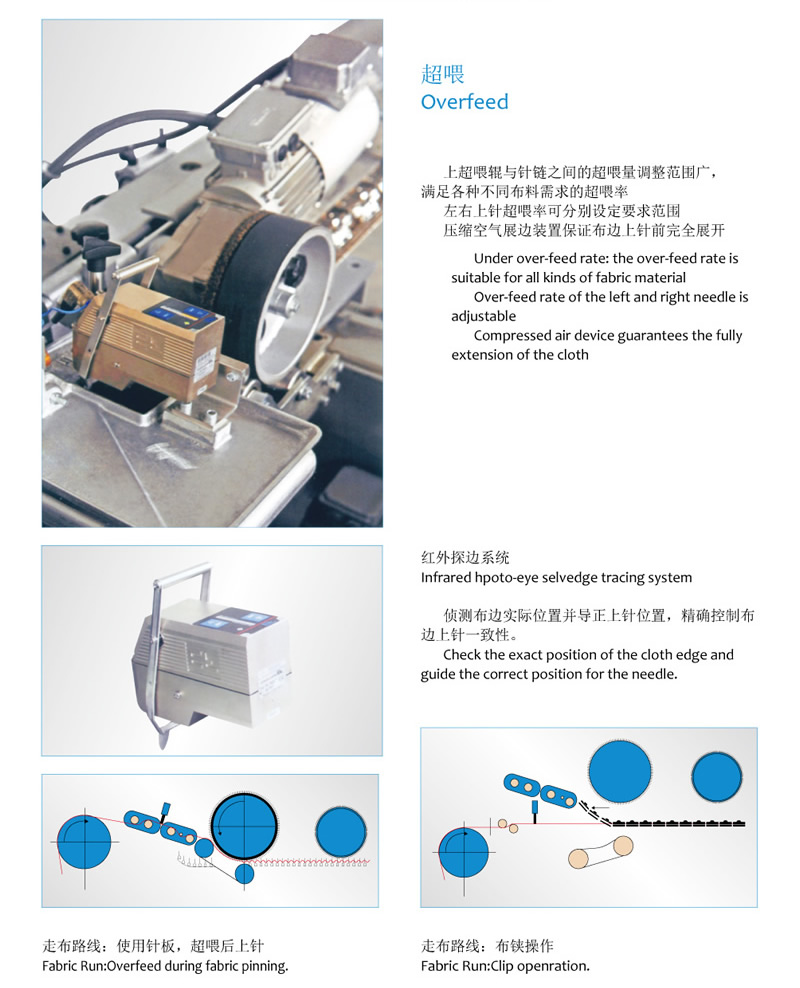 超喂
Overfeed

上超喂辊与针链之间的超喂量调整范围广，满足各种不同布料需求的超喂率
左右上针超喂率可分别设定要求范围
压缩空气展边装置保证布边上针前完全展开

Under over-feed rate: the over-feed rate is suitable for all kinds of fabric material
Over-feed rate of the left and right needle is adjustable
Compressed air device guarantees the fully extension of the cloth

红外探边系统
Infrared hpoto-eye selvedge tracing system

侦测布边实际位置并导正上针位置，精确控制布边上针一致性。
Check the exact position of the cloth edge and guide the correct position for the needle.

走布路线：使用针板，超喂后上针
Fabric Run:Overfeed during fabric pinning.

走布路线：布铗操作
Fabric Run:Clip openration.