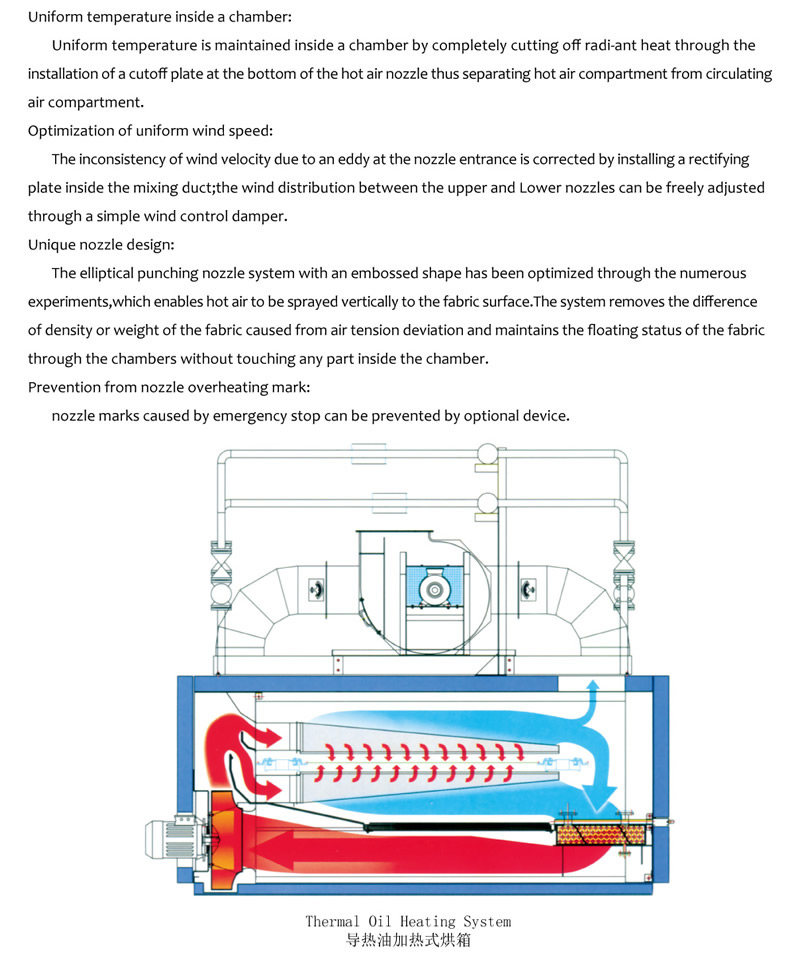 Uniform temperature inside a chamber:

Uniform temperature is maintained inside a chamber by completely cutting off radi-ant heat through the installation of a cutoff plate at the bottom of the hot air nozzle thus separating hot air compartment from circulating air compartment.

Optimization of uniform wind speed:

The inconsistency of wind velocity due to an eddy at the nozzle entrance is corrected by installing a rectifying plate inside the mixing duct;the wind distribution between the upper and Lower nozzles can be freely adjusted through a simple wind control damper.

Unique nozzle design:

The elliptical punching nozzle system with an embossed shape has been optimized through the numerous experiments,which enables hot air to be sprayed vertically to the fabric surface.The system removes the difference of density or weight of the fabric caused from air tension deviation and maintains the floating status of the fabric through the chambers without touching any part inside the chamber.

Prevention from nozzle overheating mark:

nozzle marks caused by emergency stop can be prevented by optional device.

Thermal Oil Heating System
导热油加热式烘箱