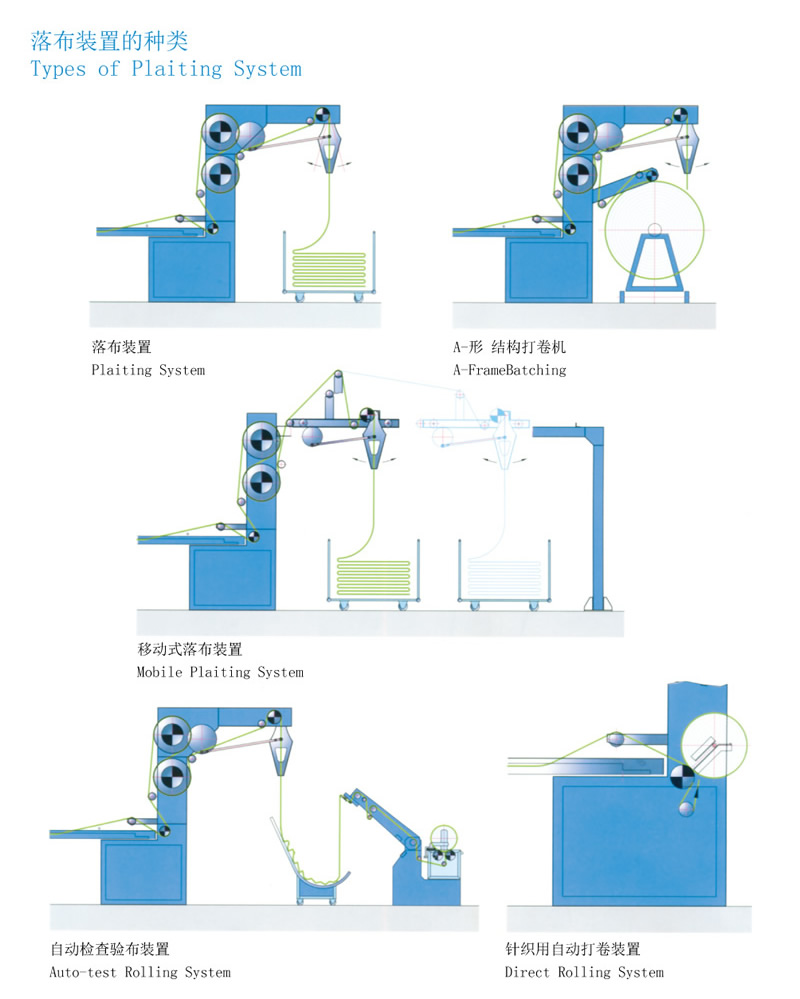 落布装置的种类
Types of Plaiting System

落布装置
Plaiting System

A-形 结构打卷机
A-FrameBatching

移动式落布装置
Mobile Plaiting System

自动检查验布装置
Auto-test Rolling System

针织用自动打卷装置
Direct Rolling System